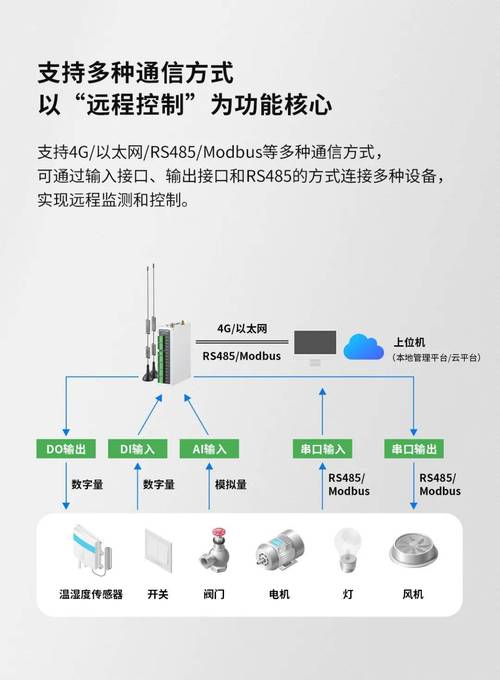 支持多种通信方式
以“远程控制”为功能核心

支持4G/以太网/RS485/Modbus等多种通信方式，可通过输入接口、输出接口和RS485的方式连接多种设备，实现远程监测和控制。

4G/以太网
RS485/Modbus
上位机
（本地管理平台/云平台）

DO输出
DI输入
AI输入
串口输入
串口输出

数字量
数字量
模拟量
RS485/ Modbus
RS485/ Modbus

温湿度传感器
开关
阀门
电机
灯
风机